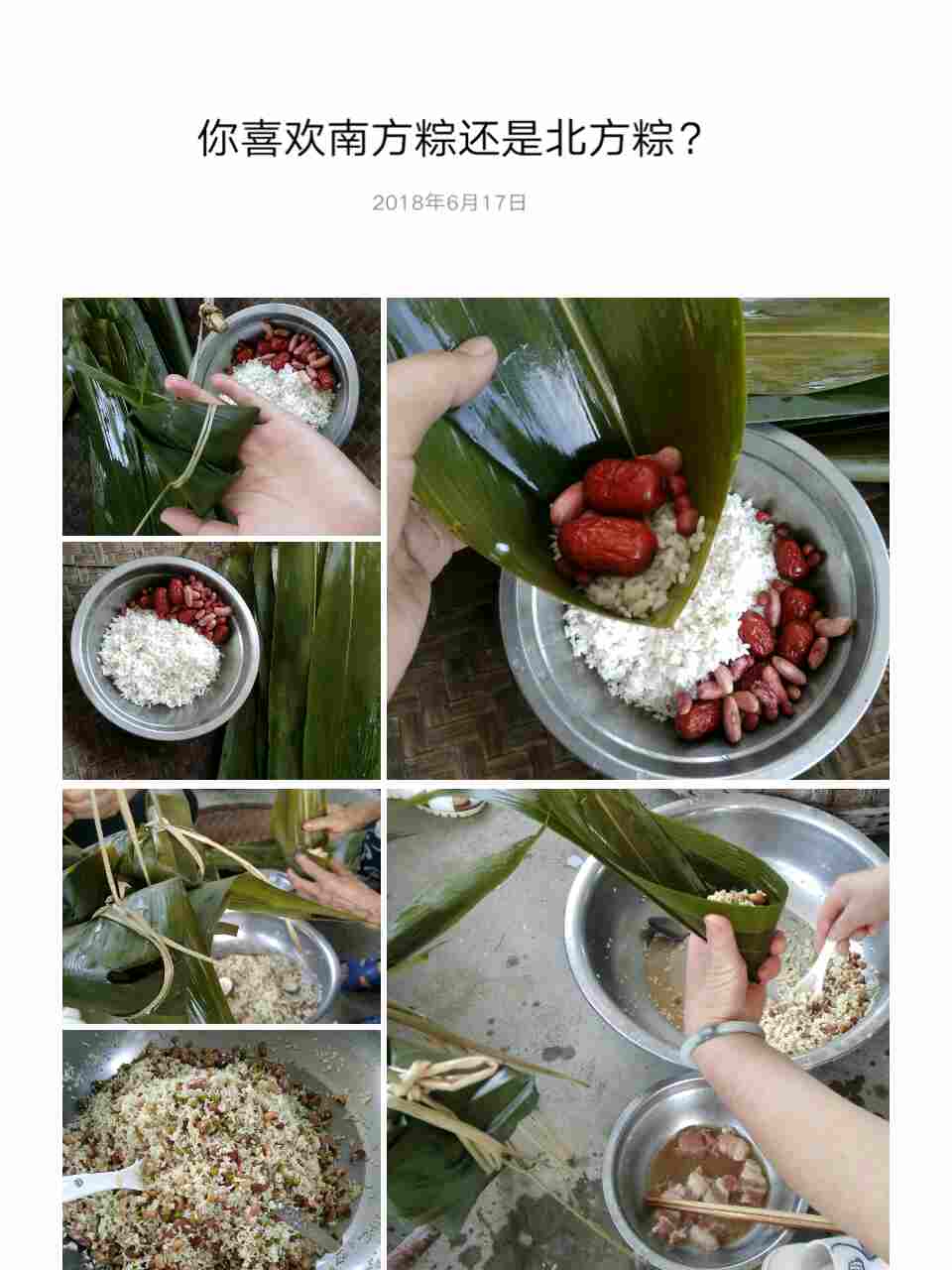 你喜欢南方粽还是北方粽？

2018年6月17日