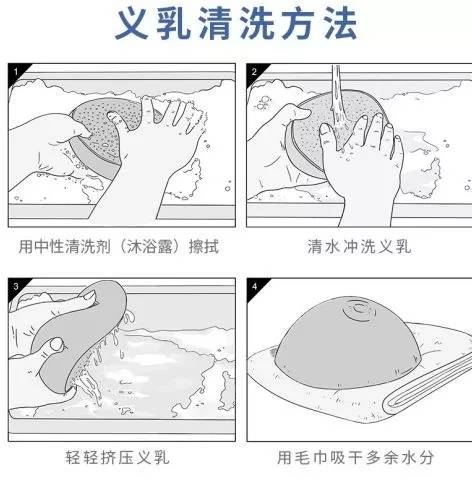 义乳清洗方法

1

用中性清洗剂（沐浴露）擦拭

2

清水冲洗义乳

3

轻轻挤压义乳

4

用毛巾吸干多余水分