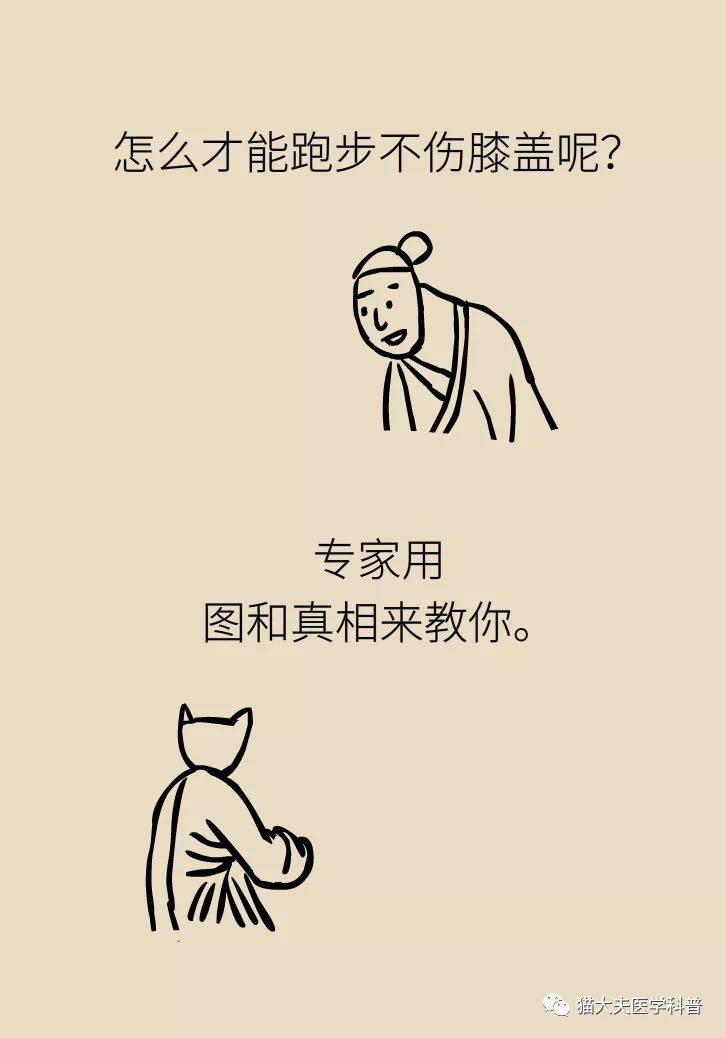 怎么才能跑步不伤膝盖呢?

专家用
图和真相来教你。

猫大夫医学科普