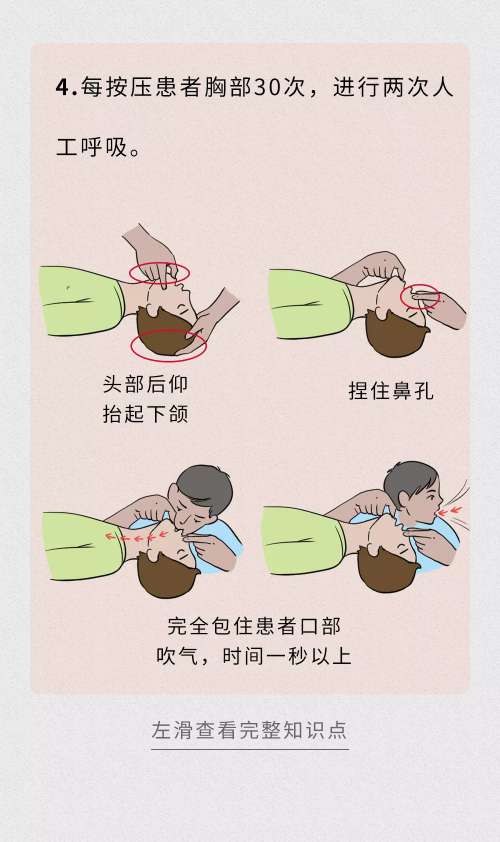 4.每按压患者胸部30次，进行两次人工呼吸。

头部后仰
抬起下颌

捏住鼻孔

完全包住患者口部
吹气，时间一秒以上

左滑查看完整知识点