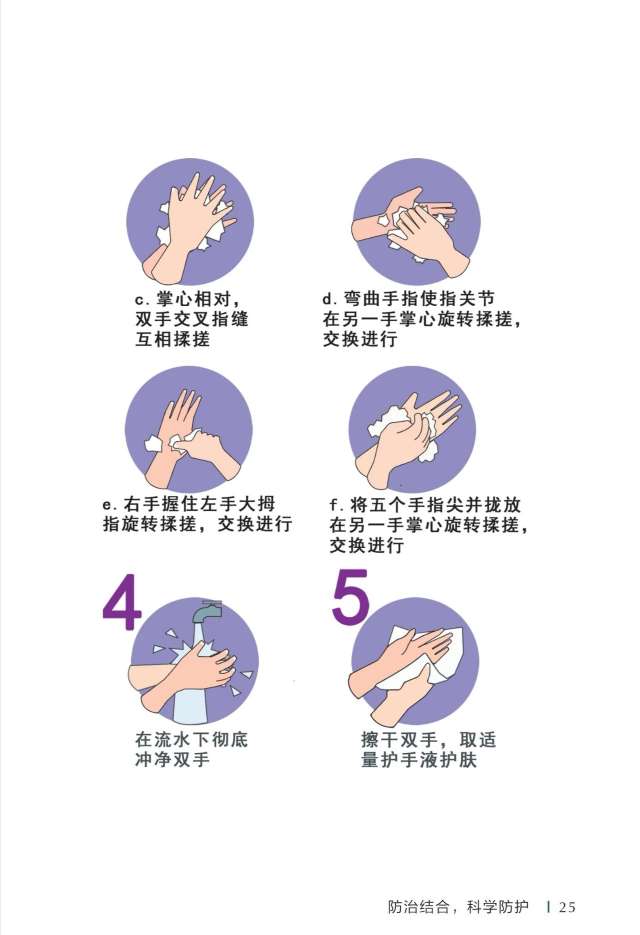 c. 掌心相对，双手交叉指缝互相揉搓

d. 弯曲手指使指关节在另一手掌心旋转揉搓，交换进行

e. 右手握住左手大拇指旋转揉搓，交换进行

f. 将五个手指尖并拢放在另一手掌心旋转揉搓，交换进行

4

在流水下彻底冲净双手

5

擦干双手，取适量护手液护肤

防治结合，科学防护 | 25