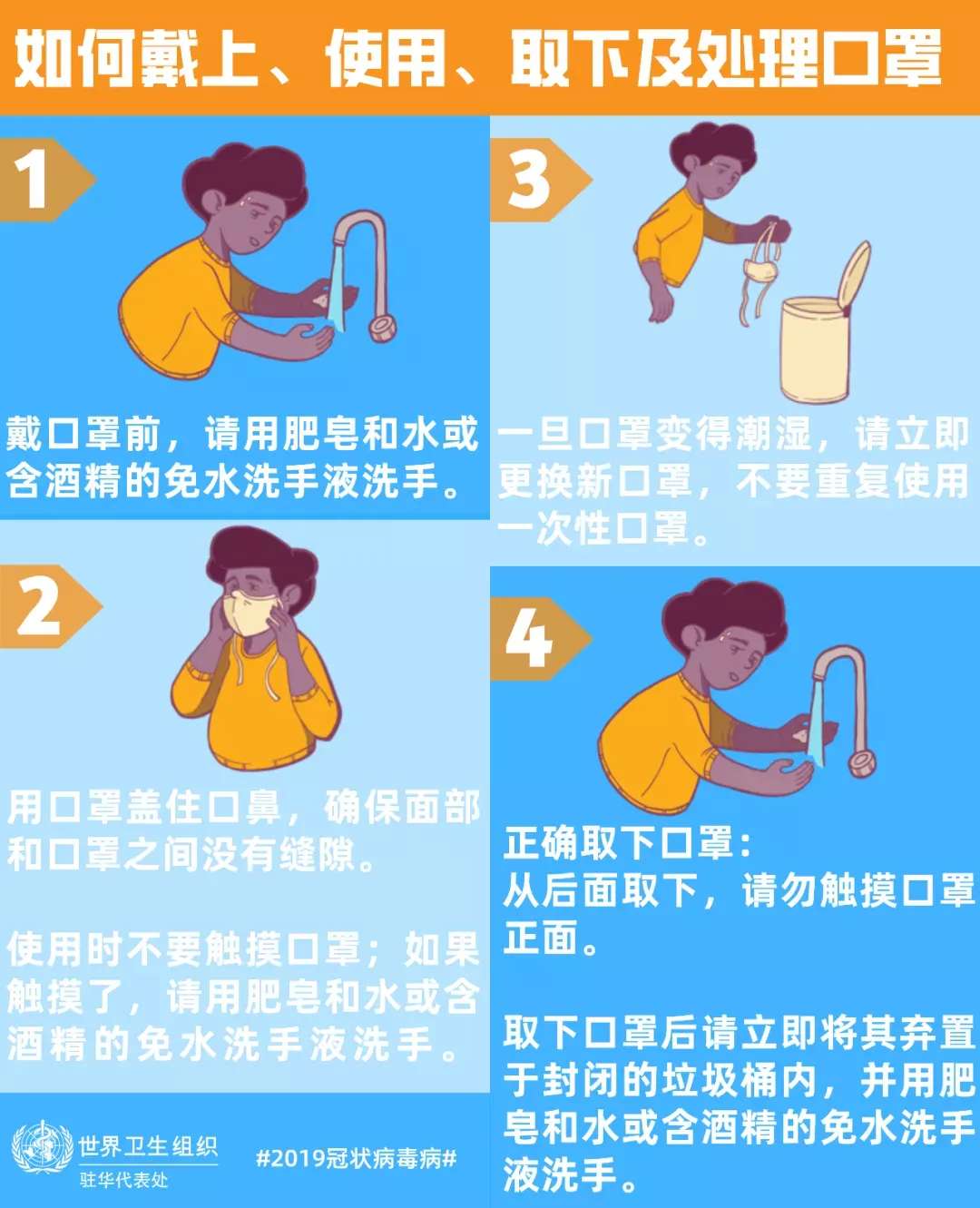 如何戴上、使用、取下及处理口罩

1

戴口罩前，请用肥皂和水或含酒精的免水洗手液洗手。

2

用口罩盖住口鼻，确保面部和口罩之间没有缝隙。

使用时不要触摸口罩；如果触摸了，请用肥皂和水或含酒精的免水洗手液洗手。

3

一旦口罩变得潮湿，请立即更换新口罩，不要重复使用一次性口罩。

4

正确取下口罩：
从后面取下，请勿触摸口罩正面。

取下口罩后请立即将其弃置于封闭的垃圾桶内，并用肥皂和水或含酒精的免水洗手液洗手。

世界卫生组织
驻华代表处

#2019冠状病毒病#