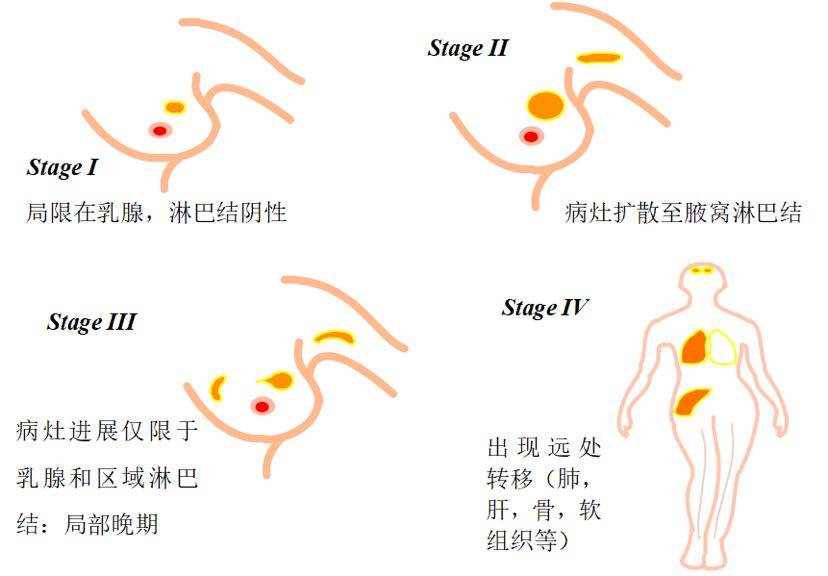 Stage I
局限在乳腺，淋巴结阴性

Stage II
病灶扩散至腋窝淋巴结

Stage III
病灶进展仅限于乳腺和区域淋巴结：局部晚期

Stage IV
出现远处转移（肺，肝，骨，软组织等）