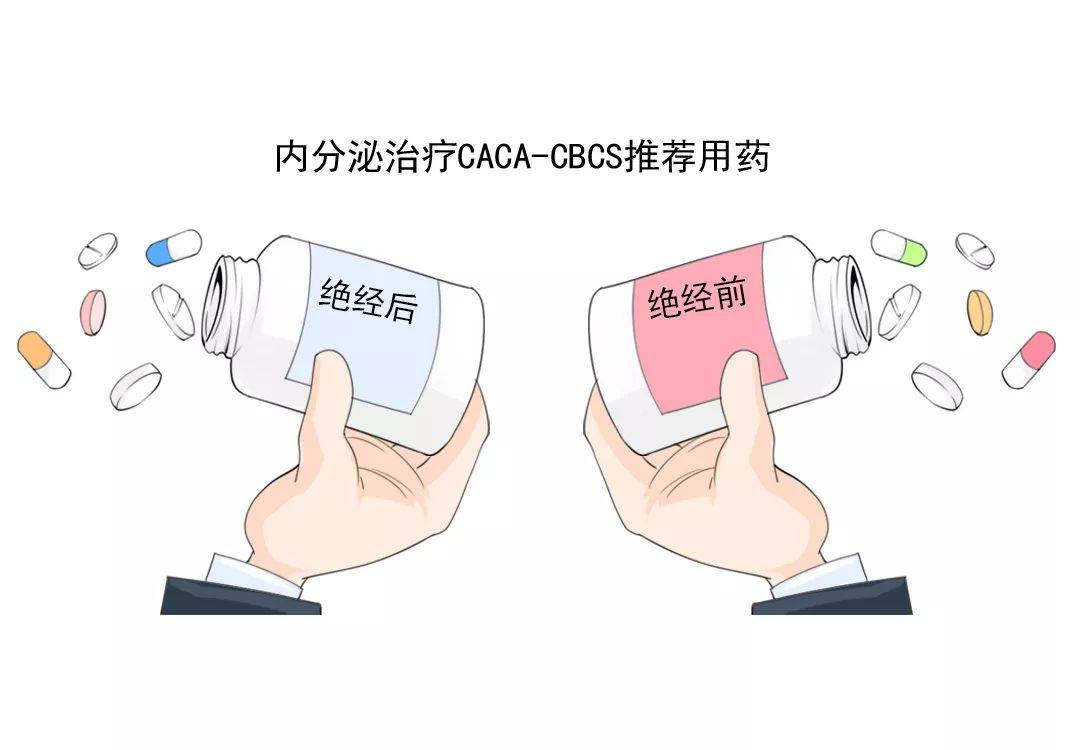 内分泌治疗CACA-CBCS推荐用药

绝经后

绝经前