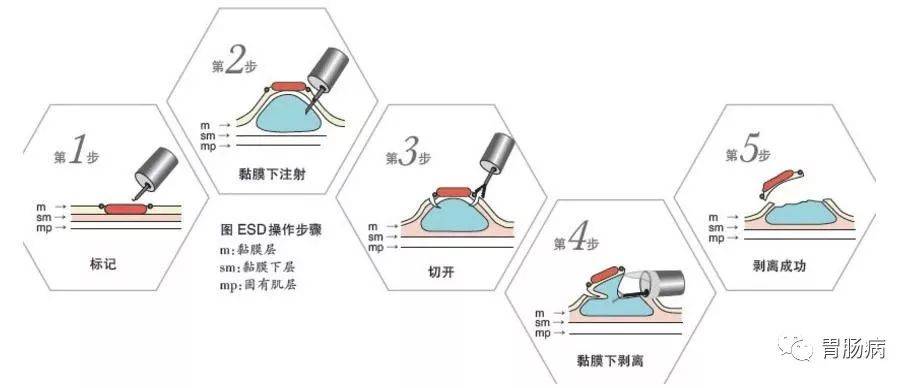 第1步

m →
sm →
mp →

标记

第2步

m →
sm →
mp →

黏膜下注射

图 ESD操作步骤
m:黏膜层
sm:黏膜下层
mp:固有肌层

第3步

m →
sm →
mp →

切开

第4步

m →
sm →
mp →

黏膜下剥离

第5步

m →
sm →
mp →

剥离成功

胃肠病