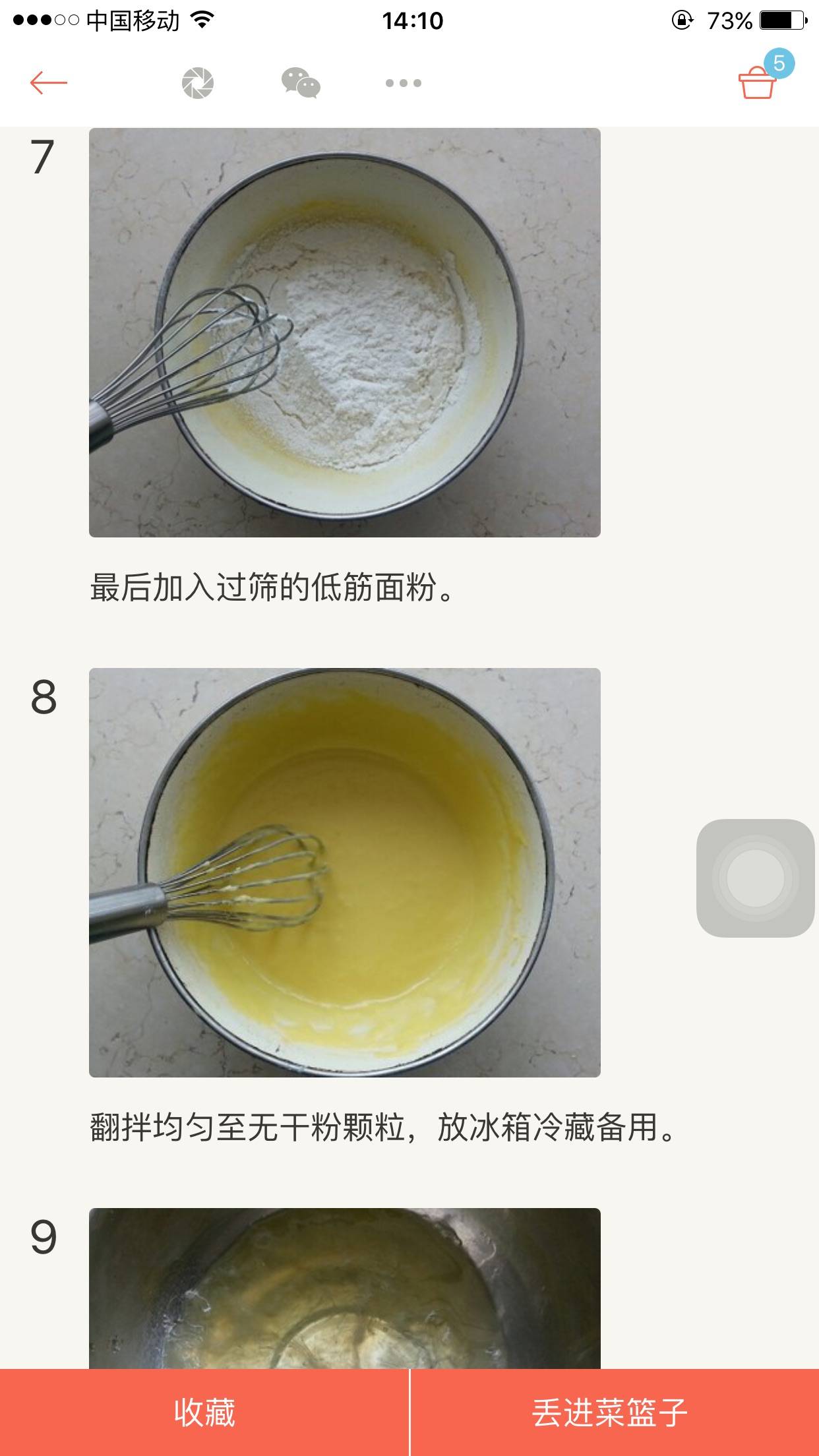 中国移动 14:10 73%

5

7

最后加入过筛的低筋面粉。

8

翻拌均匀至无干粉颗粒，放冰箱冷藏备用。

9

收藏

丢进菜篮子