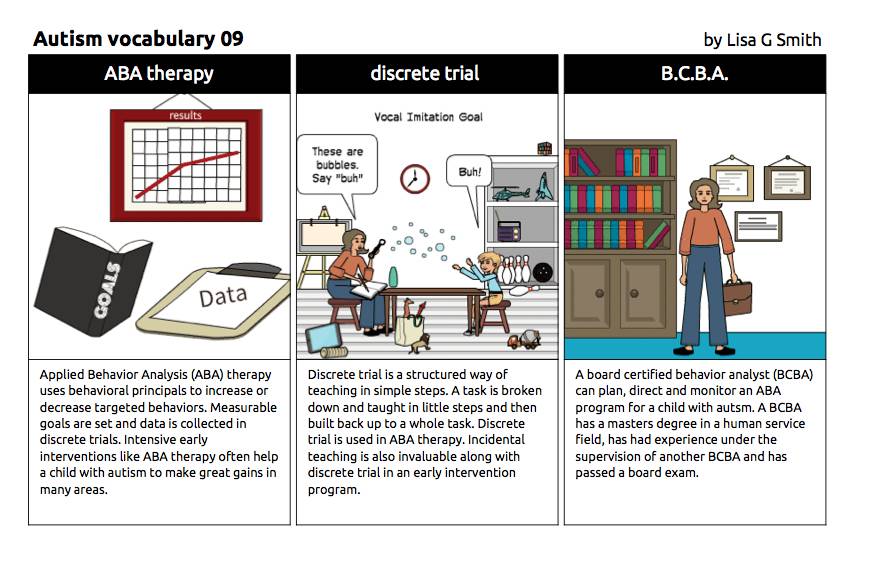 Autism vocabulary 09

by Lisa G Smith

ABA therapy

results

GOALS

Data

Applied Behavior Analysis (ABA) therapy uses behavioral principals to increase or decrease targeted behaviors. Measurable goals are set and data is collected in discrete trials. Intensive early interventions like ABA therapy often help a child with autism to make great gains in many areas.

discrete trial

Vocal Imitation Goal

These are bubbles. Say "buh"

Buh!

Discrete trial is a structured way of teaching in simple steps. A task is broken down and taught in little steps and then built back up to a whole task. Discrete trial is used in ABA therapy. Incidental teaching is also invaluable along with discrete trial in an early intervention program.

B.C.B.A.

A board certified behavior analyst (BCBA) can plan, direct and monitor an ABA program for a child with autsm. A BCBA has a masters degree in a human service field, has had experience under the supervision of another BCBA and has passed a board exam.