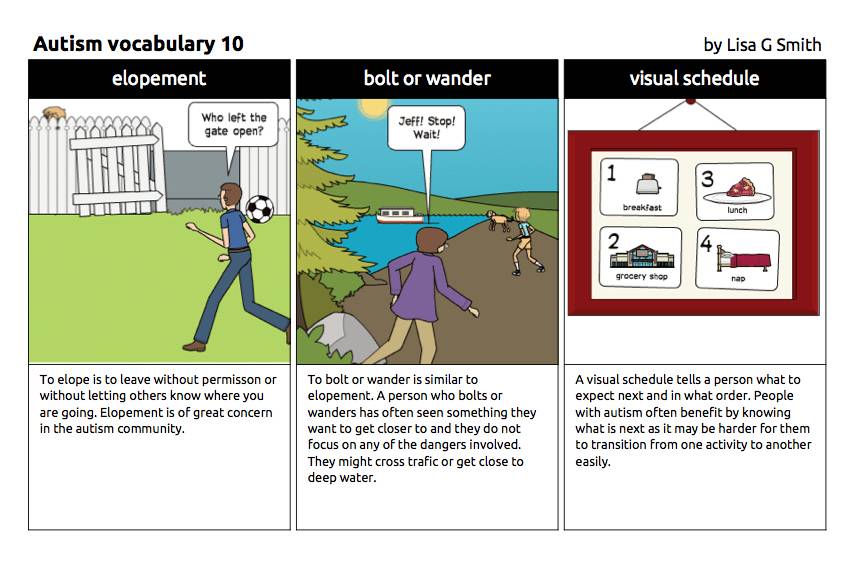 Autism vocabulary 10

by Lisa G Smith

elopement

Who left the gate open?

To elope is to leave without permisson or without letting others know where you are going. Elopement is of great concern in the autism community.

bolt or wander

Jeff! Stop! Wait!

To bolt or wander is similar to elopement. A person who bolts or wanders has often seen something they want to get closer to and they do not focus on any of the dangers involved. They might cross trafic or get close to deep water.

visual schedule

1 breakfast

3 lunch

2 grocery shop

4 nap

A visual schedule tells a person what to expect next and in what order. People with autism often benefit by knowing what is next as it may be harder for them to transition from one activity to another easily.