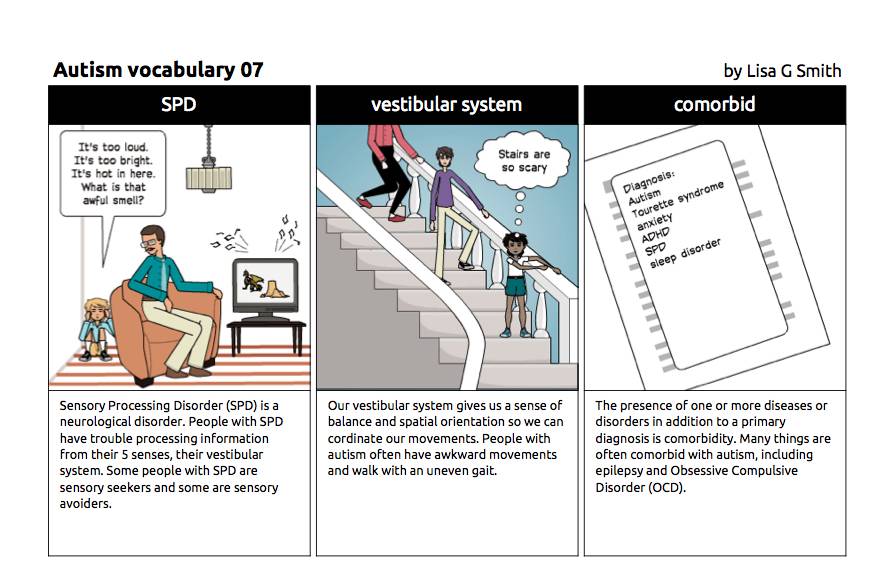 Autism vocabulary 07

by Lisa G Smith

SPD

It's too loud. It's too bright. It's hot in here. What is that awful smell?

Sensory Processing Disorder (SPD) is a neurological disorder. People with SPD have trouble processing information from their 5 senses, their vestibular system. Some people with SPD are sensory seekers and some are sensory avoiders.

vestibular system

Stairs are so scary

Our vestibular system gives us a sense of balance and spatial orientation so we can cordinate our movements. People with autism often have awkward movements and walk with an uneven gait.

comorbid

Diagnosis:
Autism
Tourette syndrome
anxiety
ADHD
SPD
sleep disorder

The presence of one or more diseases or disorders in addition to a primary diagnosis is comorbidity. Many things are often comorbid with autism, including epilepsy and Obsessive Compulsive Disorder (OCD).