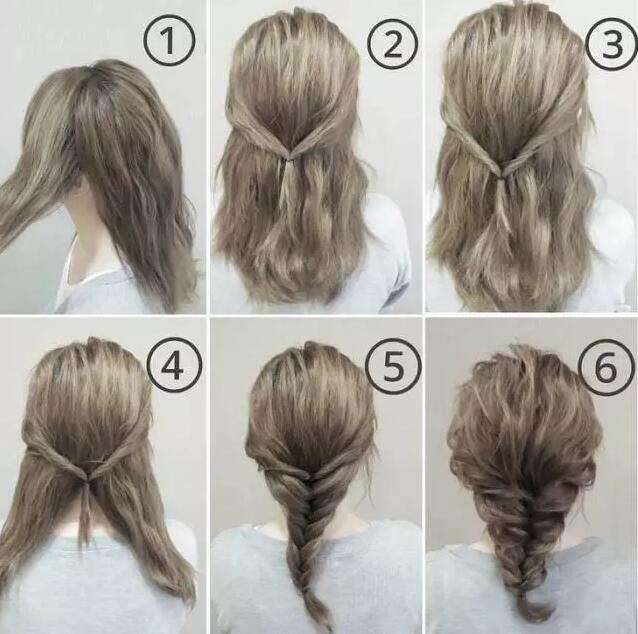 ①
②
③
④
⑤
⑥