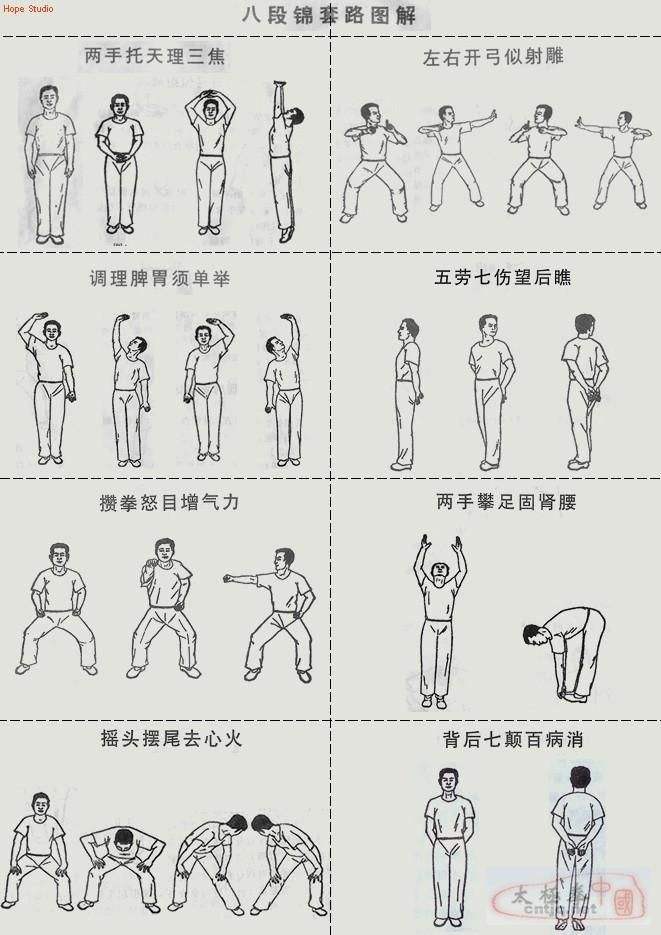 Hope Studio

八段锦套路图解

两手托天理三焦

左右开弓似射雕

调理脾胃须单举

五劳七伤望后瞧

攒拳怒目增气力

两手攀足固肾腰

摇头摆尾去心火

背后七颠百病消

太极拳 中國
cntjq.net