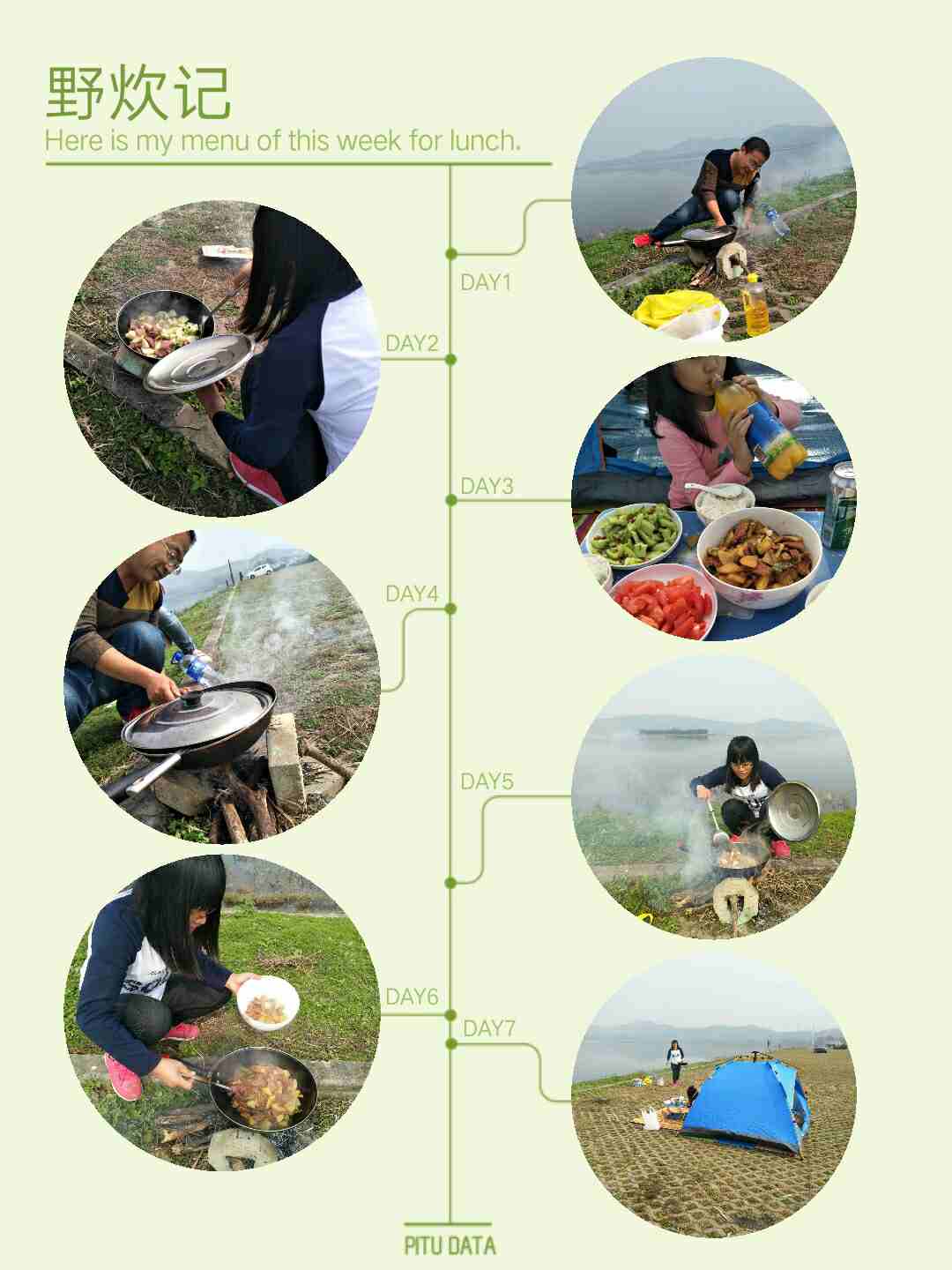 野炊记
Here is my menu of this week for lunch.

DAY1

DAY2

DAY3

DAY4

DAY5

DAY6

DAY7

PITU DATA