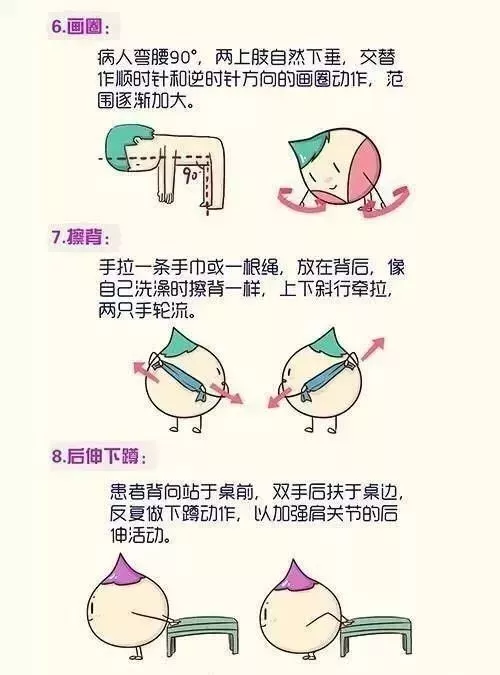 6.画圈：

病人弯腰90°，两上肢自然下垂，交替作顺时针和逆时针方向的画圈动作，范围逐渐加大。

90°

7.擦背：

手拉一条手巾或一根绳，放在背后，像自己洗澡时擦背一样，上下斜行牵拉，两只手轮流。

8.后伸下蹲：

患者背向站于桌前，双手后扶于桌边，反复做下蹲动作，以加强肩关节的后伸活动。