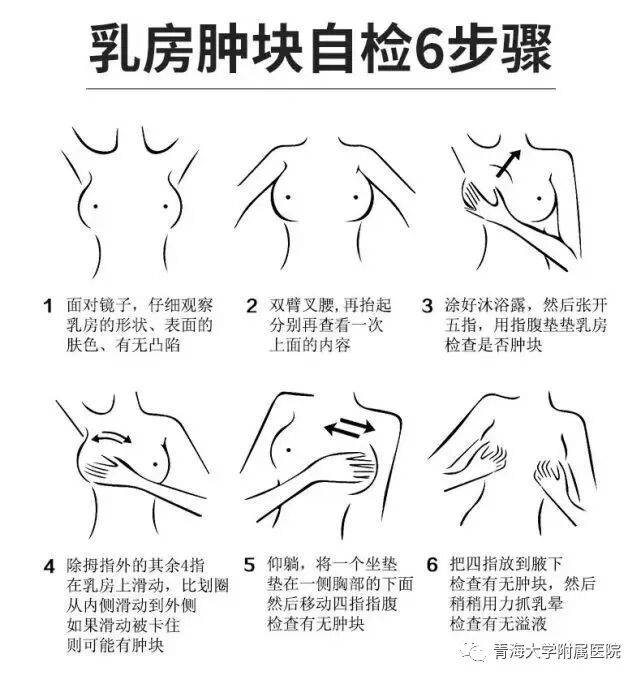 乳房肿块自检6步骤

1 面对镜子，仔细观察乳房的形状、表面的肤色、有无凸陷

2 双臂叉腰，再抬起分别再查看一次上面的内容

3 涂好沐浴露，然后张开五指，用指腹垫垫乳房检查是否肿块

4 除拇指外的其余4指在乳房上滑动，比划圈从内侧滑动到外侧如果滑动被卡住则可能有肿块

5 仰躺，将一个坐垫垫在一侧胸部的下面然后移动四指指腹检查有无肿块

6 把四指放到腋下检查有无肿块，然后稍稍用力抓乳晕检查有无溢液

青海大学附属医院